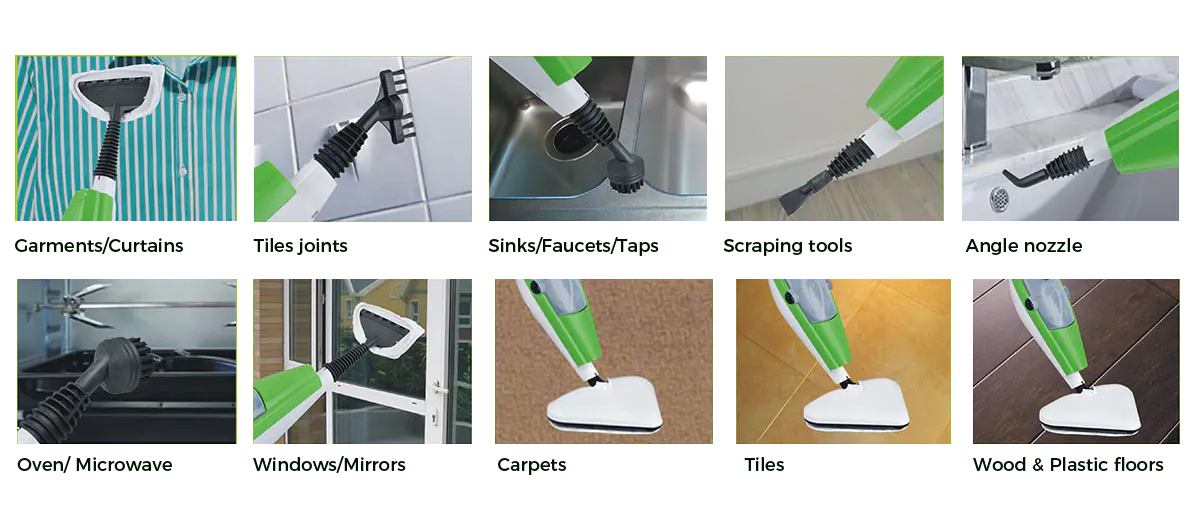 Garments/Curtains

Tiles joints

Sinks/Faucets/Taps

Scraping tools

Angle nozzle

Oven/ Microwave

Windows/Mirrors

Carpets

Tiles

Wood & Plastic floors